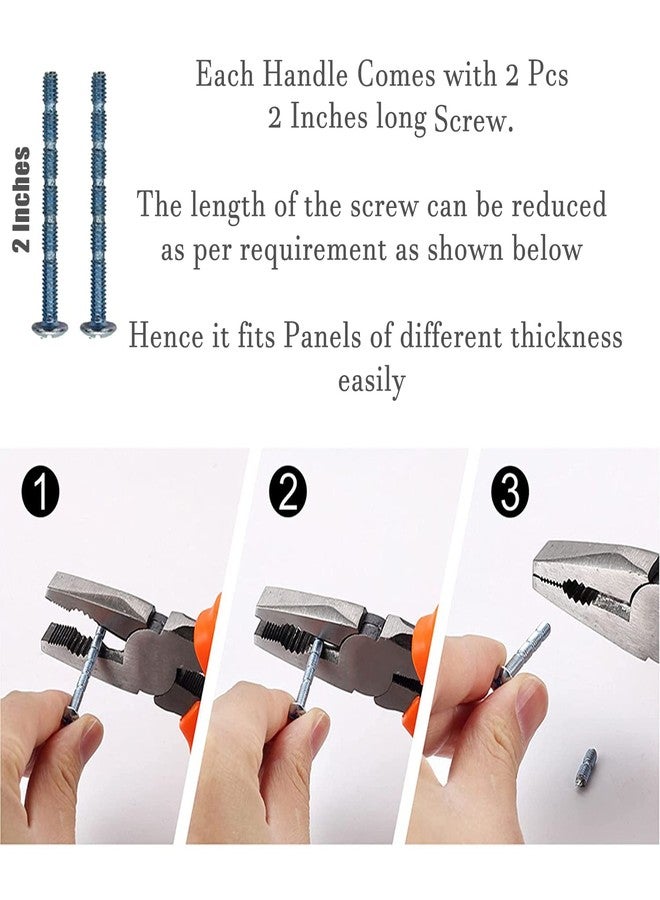 2 Inches

Each Handle Comes with 2 Pcs 2 Inches long Screw.

The length of the screw can be reduced as per requirement as shown below

Hence it fits Panels of different thickness easily

1

2

3